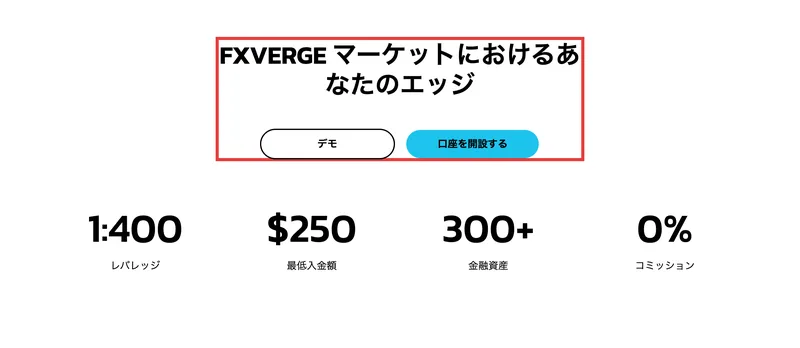 FXVERGE マーケットにおけるあなたのエッジ

デモ

口座を開設する

1:400
レバレッジ

$250
最低入金額

300+
金融資産

0%
コミッション