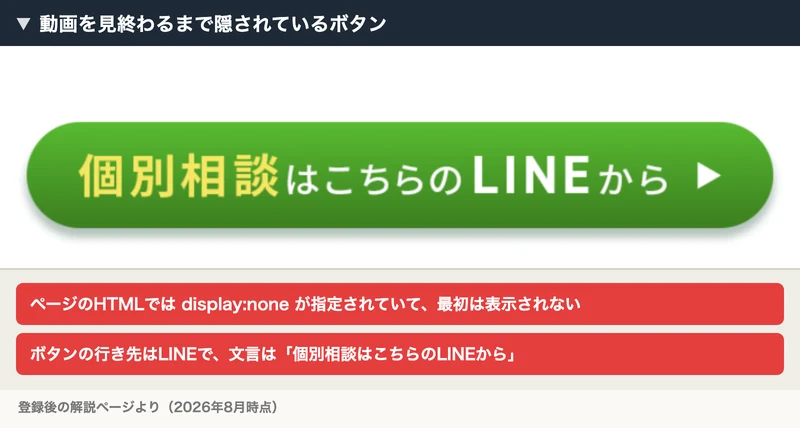 ▼ 動画を見終わるまで隠されているボタン

個別相談はこちらのLINEから ▶

ページのHTMLでは display:none が指定されていて、最初は表示されない

ボタンの行き先はLINEで、文言は「個別相談はこちらのLINEから」

登録後の解説ページより（2026年8月時点）